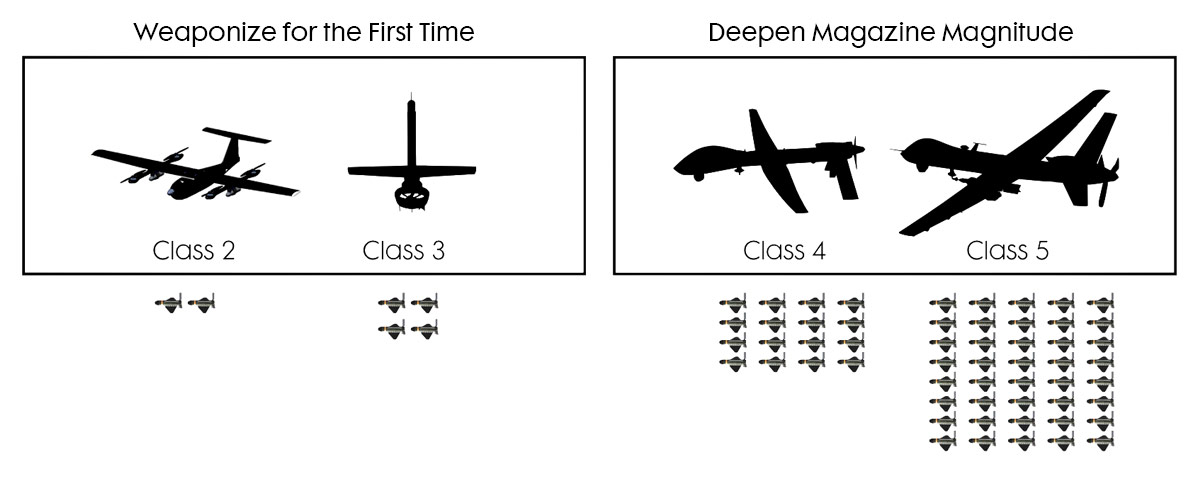 Weaponize for the First Time

Class 2

Class 3

Deepen Magazine Magnitude

Class 4

Class 5