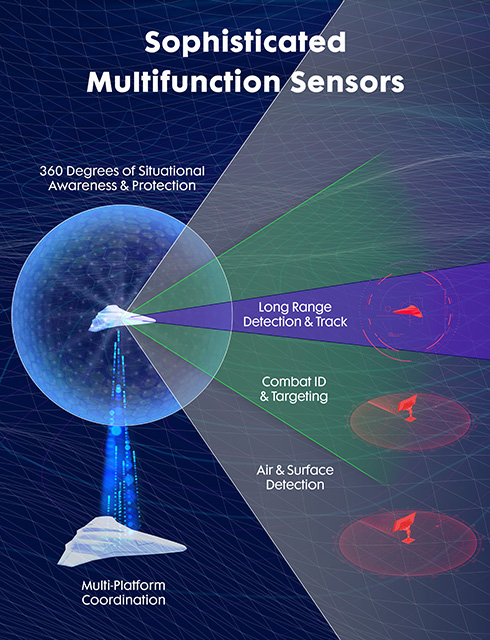 Sophisticated Multifunction Sensors

360 Degrees of Situational Awareness & Protection

Long Range Detection & Track

Combat ID & Targeting

Air & Surface Detection

Multi-Platform Coordination