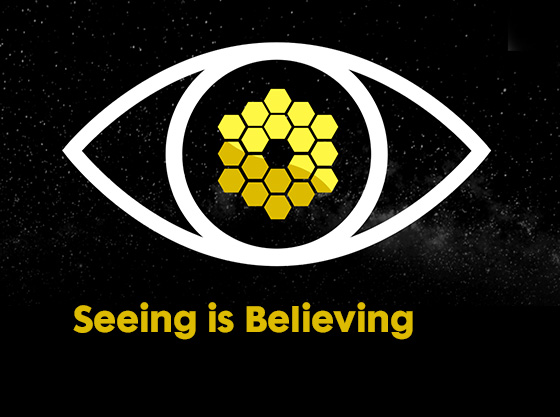 Seeing is Believing